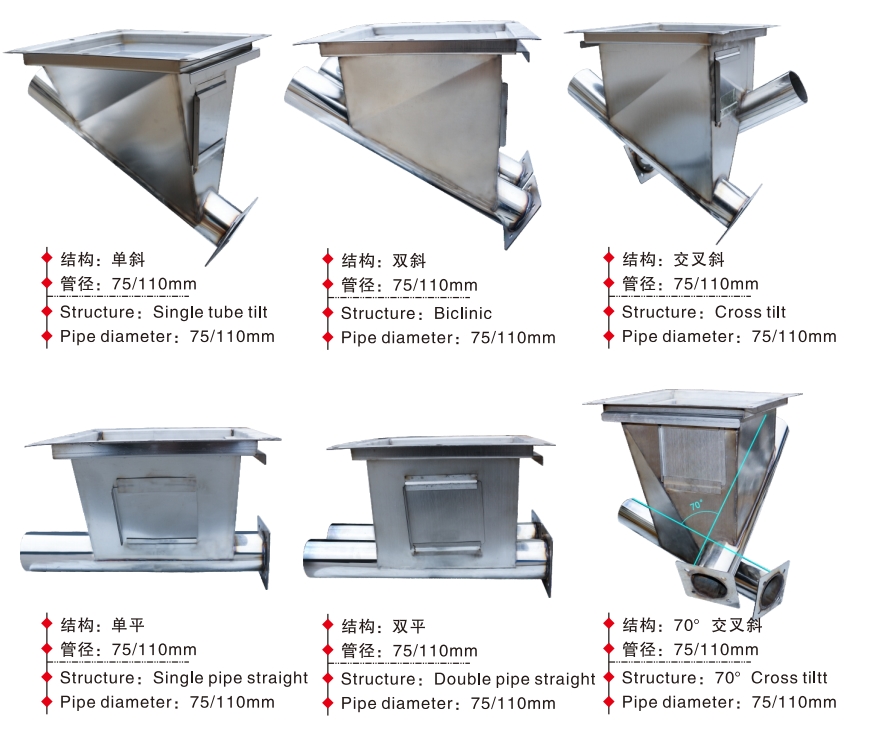 结构：单斜
管径：75/110mm
Structure：Single tube tilt
Pipe diameter：75/110mm

结构：双斜
管径：75/110mm
Structure：Biclinic
Pipe diameter：75/110mm

结构：交叉斜
管径：75/110mm
Structure：Cross tilt
Pipe diameter：75/110mm

结构：单平
管径：75/110mm
Structure：Single pipe straight
Pipe diameter：75/110mm

结构：双平
管径：75/110mm
Structure：Double pipe straight
Pipe diameter：75/110mm

70°

结构：70° 交叉斜
管径：75/110mm
Structure：70° Cross tiltt
Pipe diameter：75/110mm