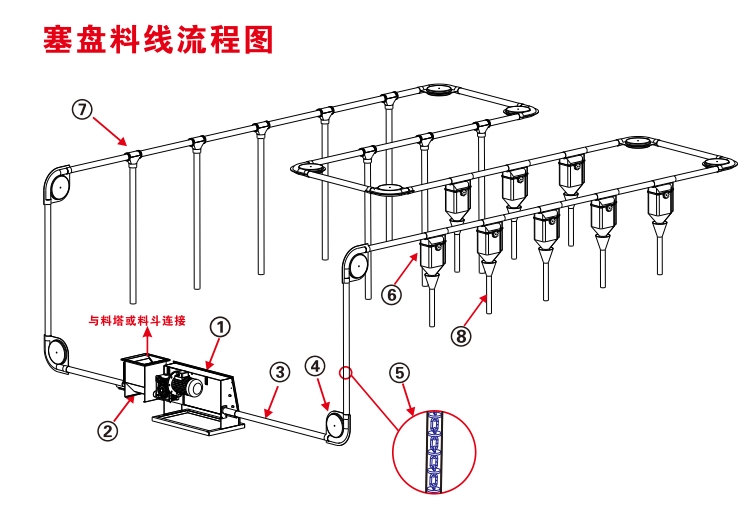 塞盘料线流程图

⑦

与料塔或料斗连接

①

②

③

④

⑤

⑥

⑧